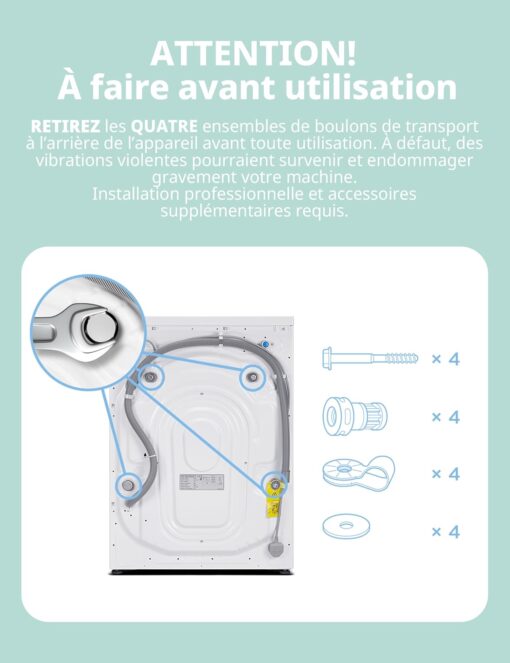 ATTENTION!
À faire avant utilisation

RETIREZ les QUATRE ensembles de boulons de transport à l'arrière de l'appareil avant toute utilisation. À défaut, des vibrations violentes pourraient survenir et endommager gravement votre machine.
Installation professionnelle et accessoires supplémentaires requis.

× 4
× 4
× 4
× 4