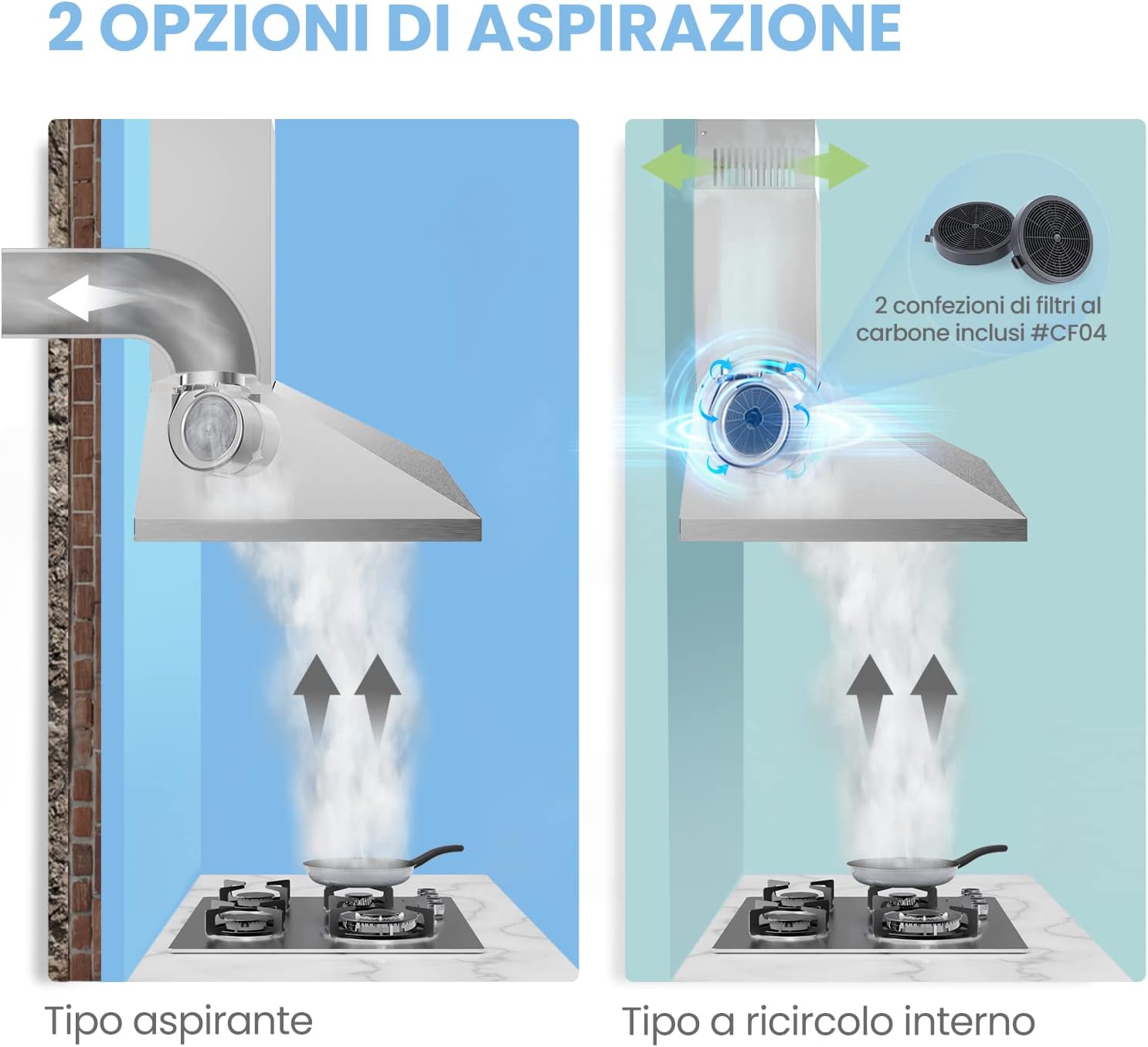 2 OPZIONI DI ASPIRAZIONE

2 confezioni di filtri al carbone inclusi #CF04

Tipo aspirante

Tipo a ricircolo interno