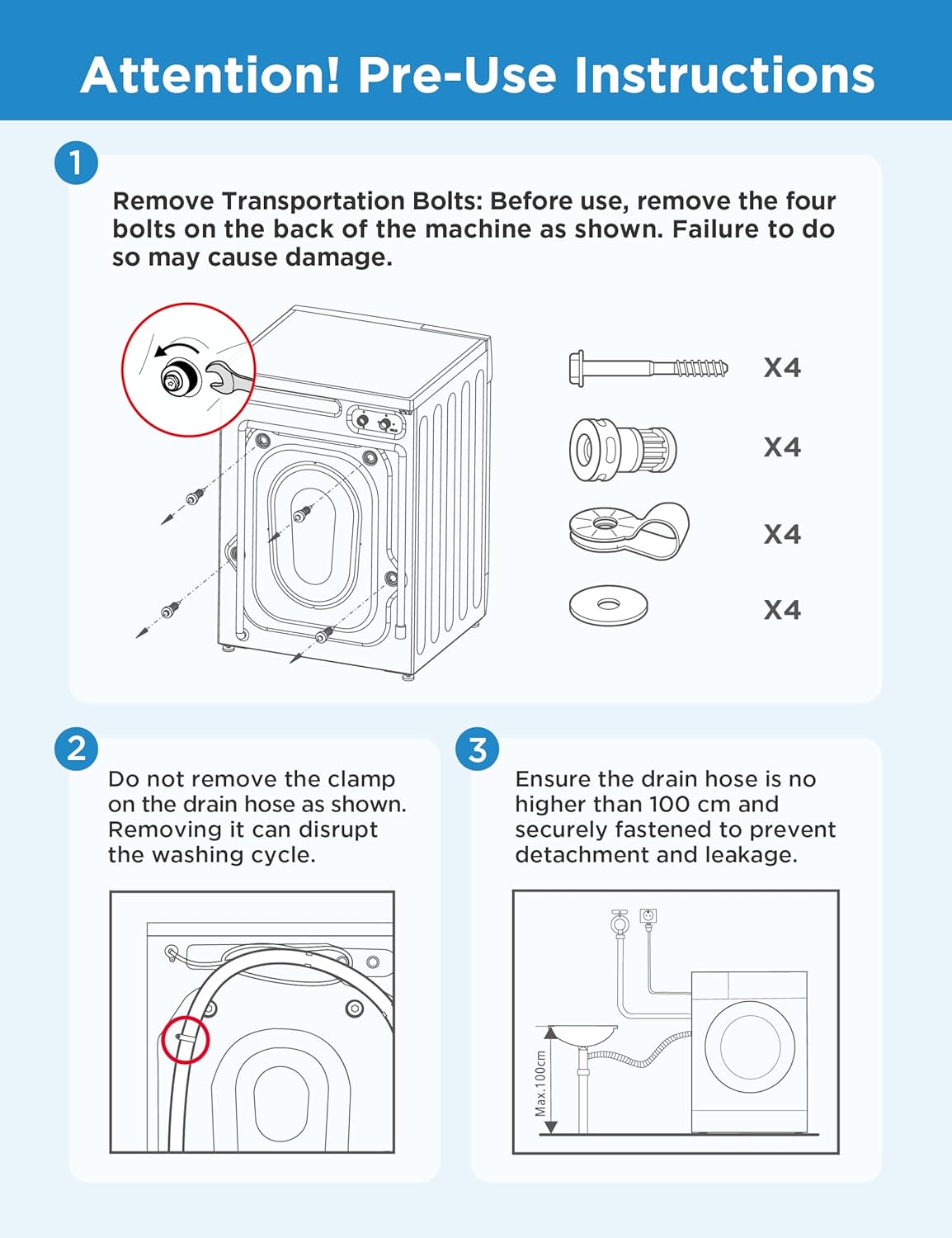 Attention! Pre-Use Instructions

1

Remove Transportation Bolts: Before use, remove the four bolts on the back of the machine as shown. Failure to do so may cause damage.

X4

X4

X4

X4

2

Do not remove the clamp on the drain hose as shown. Removing it can disrupt the washing cycle.

3

Ensure the drain hose is no higher than 100 cm and securely fastened to prevent detachment and leakage.

Max.100cm