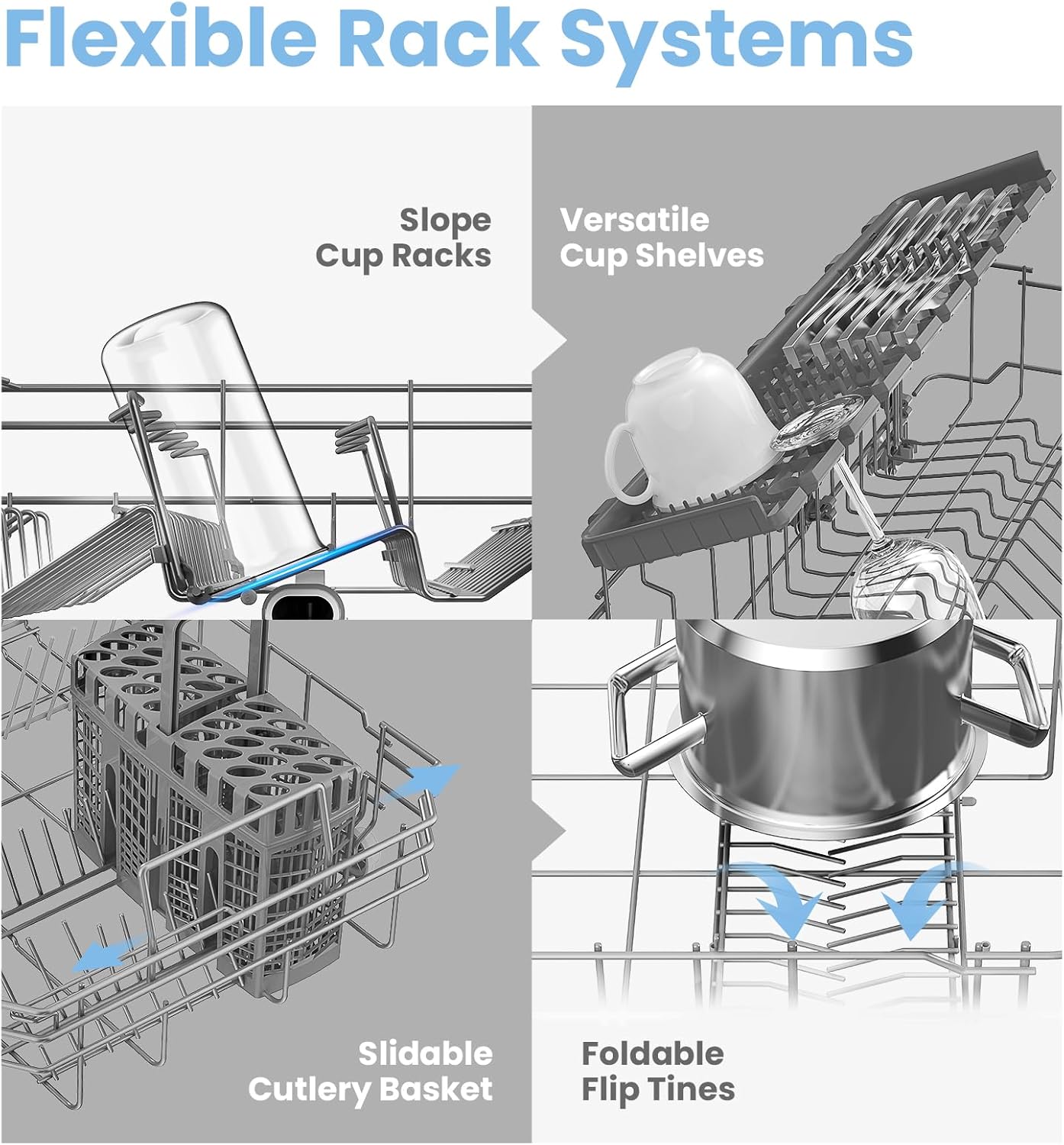 Flexible Rack Systems

Slope Cup Racks

Versatile Cup Shelves

Slidable Cutlery Basket

Foldable Flip Tines